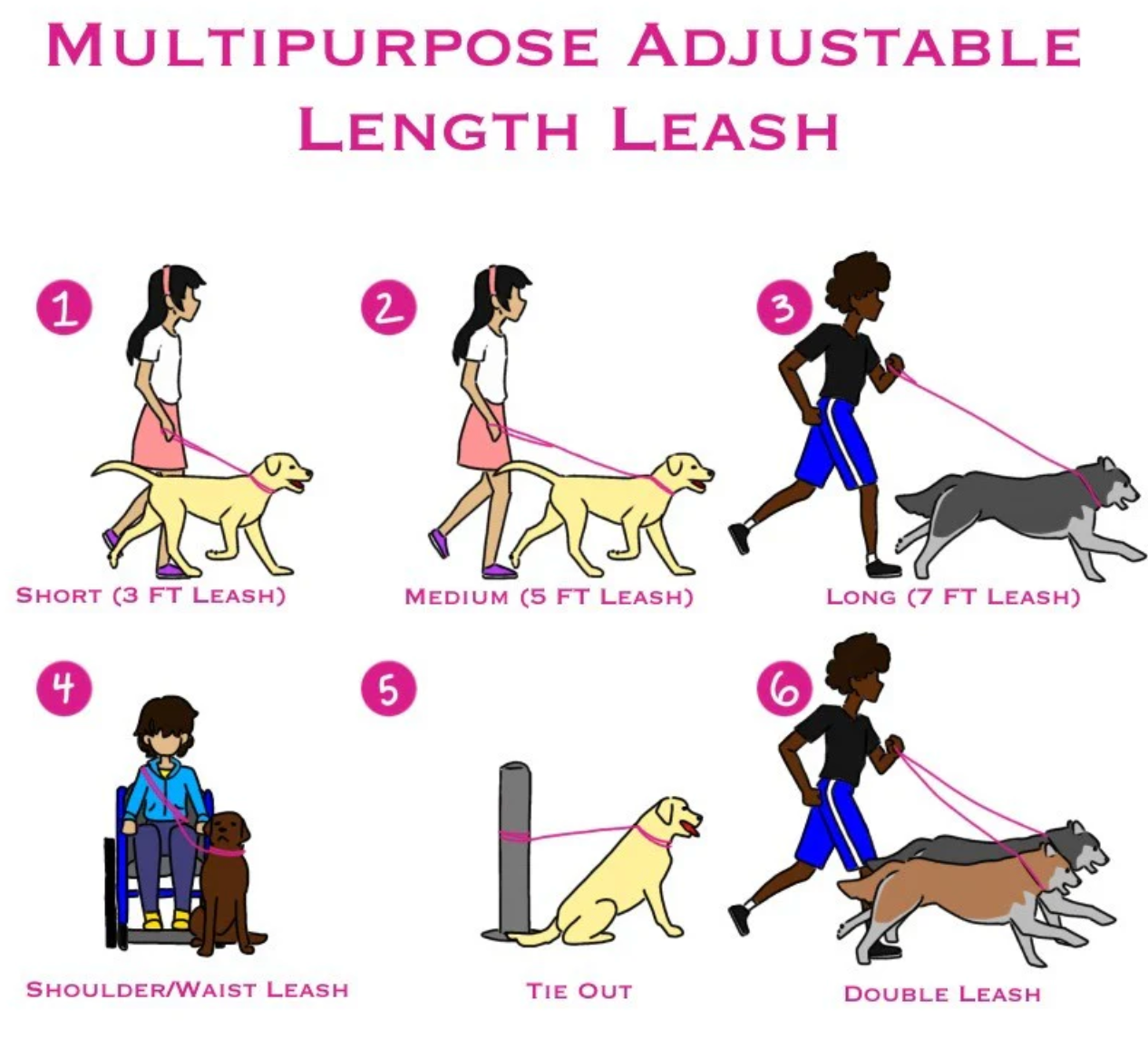 MULTIPURPOSE ADJUSTABLE LENGTH LEASH

1
SHORT (3 FT LEASH)

2
MEDIUM (5 FT LEASH)

3
LONG (7 FT LEASH)

4
SHOULDER/WAIST LEASH

5
TIE OUT

6
DOUBLE LEASH