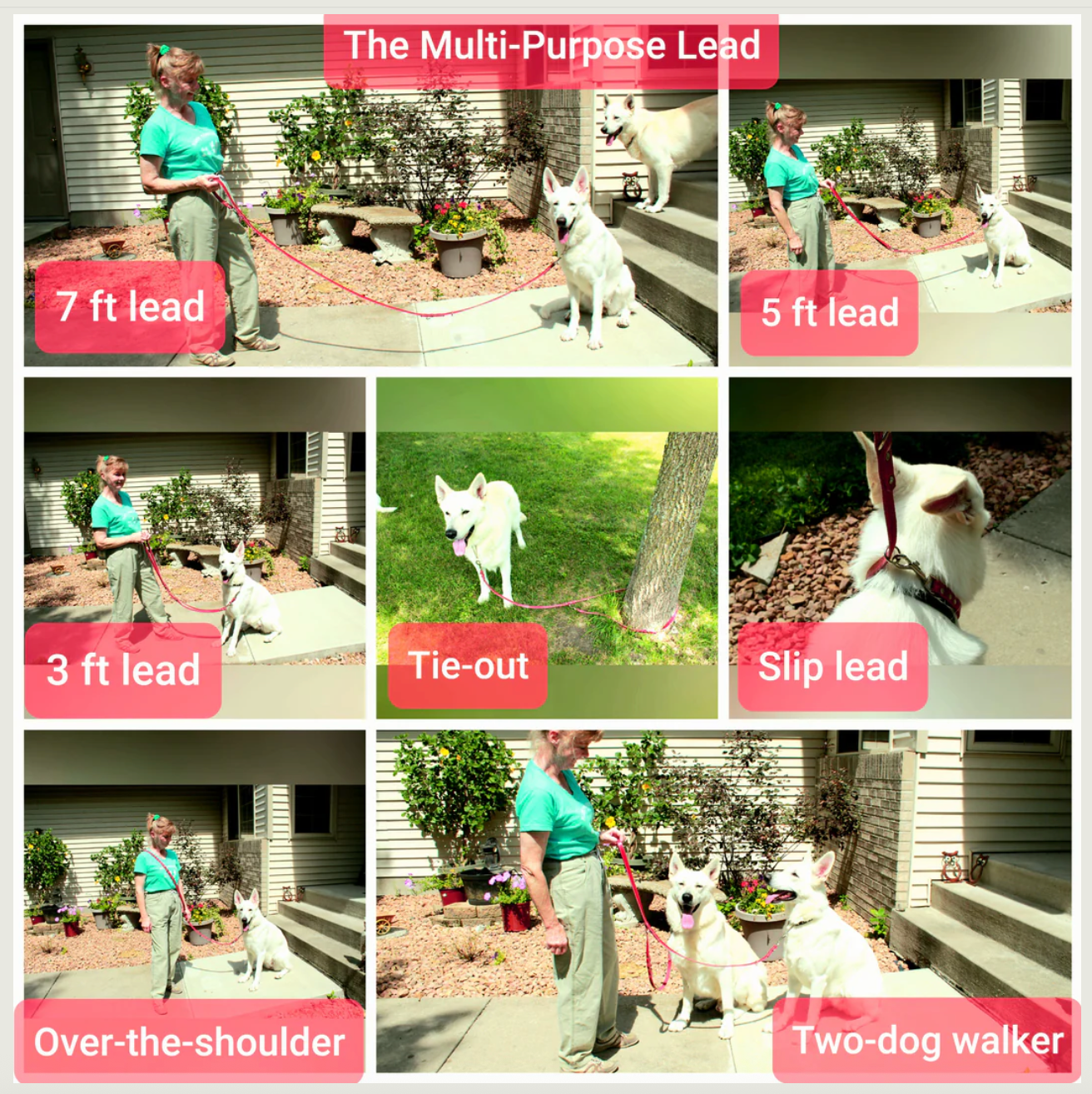 The Multi-Purpose Lead

7 ft lead

5 ft lead

3 ft lead

Tie-out

Slip lead

Over-the-shoulder

Two-dog walker